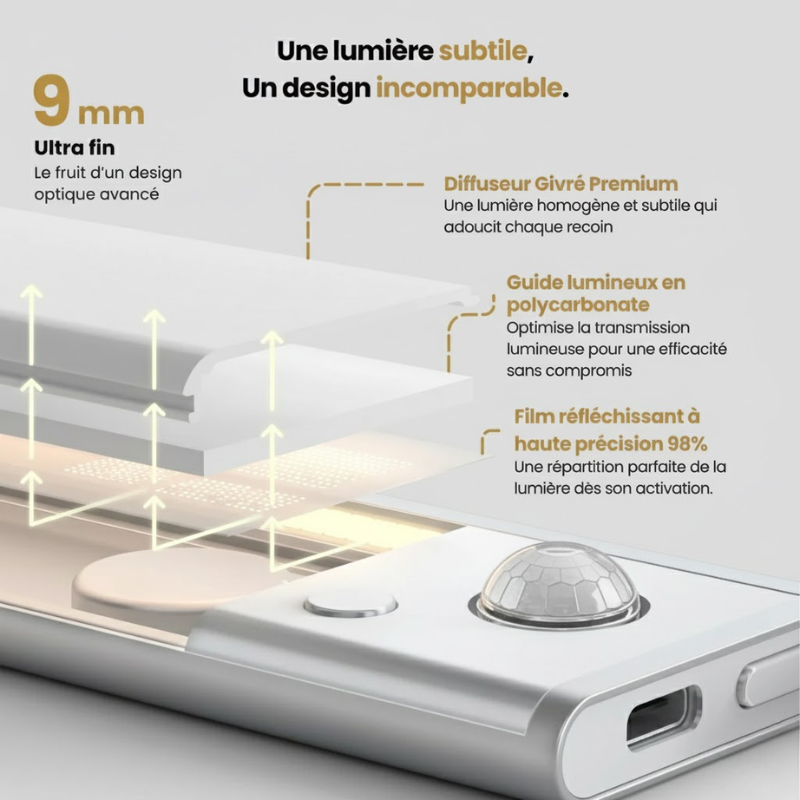 Une lumière subtile,
Un design incomparable.

9 mm
Ultra fin
Le fruit d'un design optique avancé

Diffuseur Givré Premium
Une lumière homogène et subtile qui adoucit chaque recoin

Guide lumineux en polycarbonate
Optimise la transmission lumineuse pour une efficacité sans compromis

Film réfléchissant à haute précision 98%
Une répartition parfaite de la lumière dès son activation.