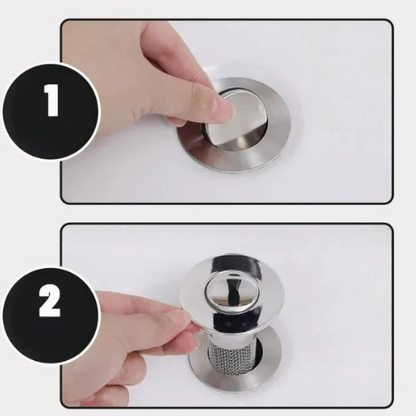 1

2